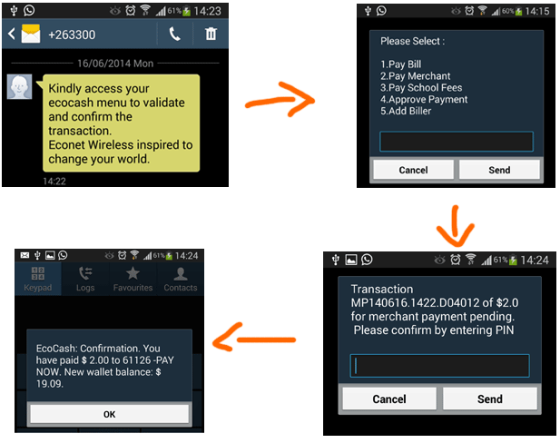 61% 14:23

+263300

16/06/2014 Mon

Kindly access your ecocash menu to validate and confirm the transaction.
Econet Wireless inspired to change your world.

14:22

60% 14:15

Please Select :

1.Pay Bill
2.Pay Merchant
3.Pay School Fees
4.Approve Payment
5.Add Biller

Cancel Send

61% 14:24

Transaction MP140616.1422.D04012 of $2.0 for merchant payment pending. Please confirm by entering PIN

Cancel Send

61% 14:24

Keypad Logs Favourites Contacts

EcoCash: Confirmation. You have paid $ 2.00 to 61126 -PAY NOW. New wallet balance: $ 19.09.

OK